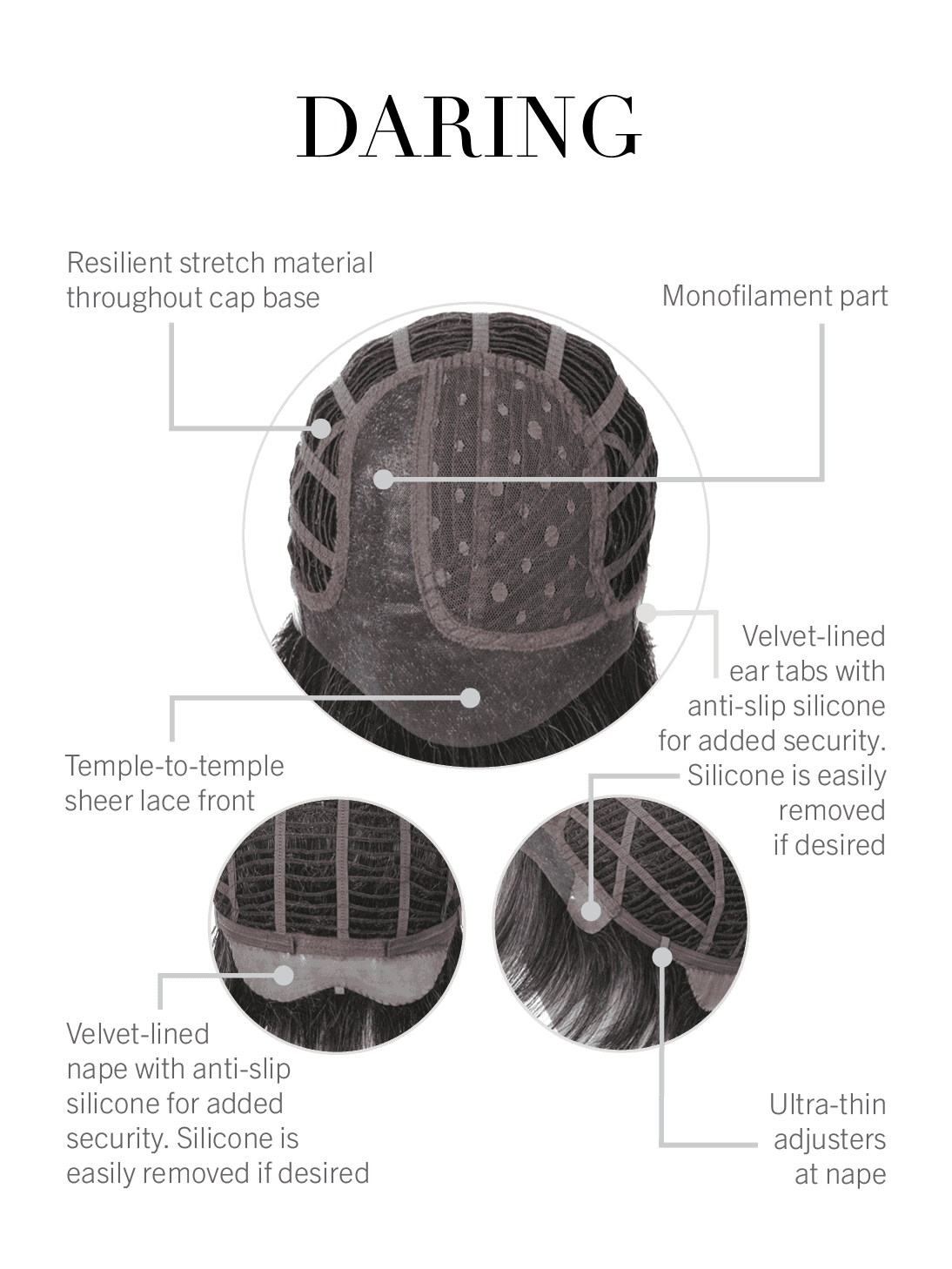 DARING

Resilient stretch material throughout cap base

Monofilament part

Velvet-lined ear tabs with anti-slip silicone for added security. Silicone is easily removed if desired

Temple-to-temple sheer lace front

Velvet-lined nape with anti-slip silicone for added security. Silicone is easily removed if desired

Ultra-thin adjusters at nape