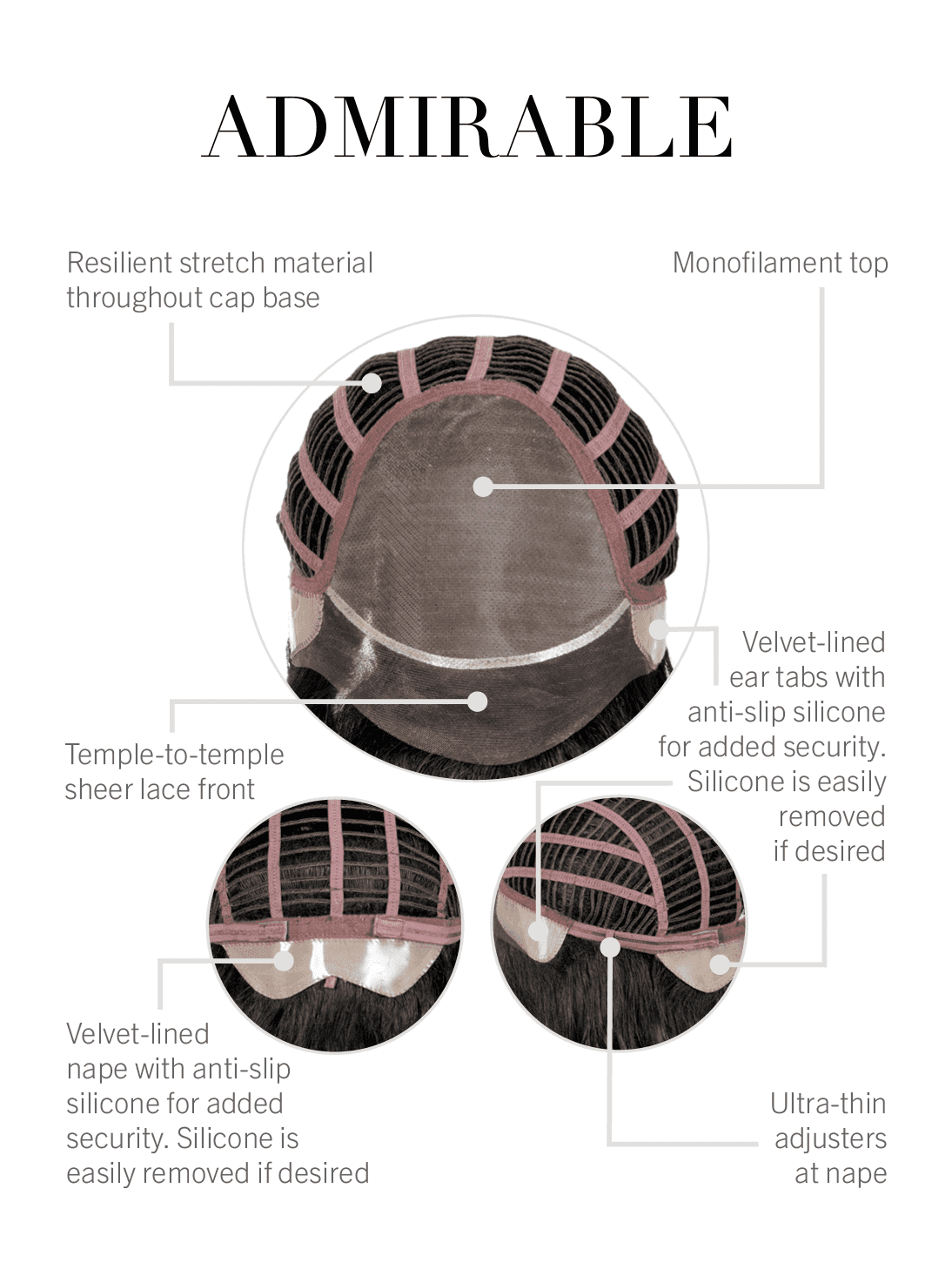 ADMIRABLE

Resilient stretch material throughout cap base

Monofilament top

Velvet-lined ear tabs with anti-slip silicone for added security. Silicone is easily removed if desired

Temple-to-temple sheer lace front

Velvet-lined nape with anti-slip silicone for added security. Silicone is easily removed if desired

Ultra-thin adjusters at nape